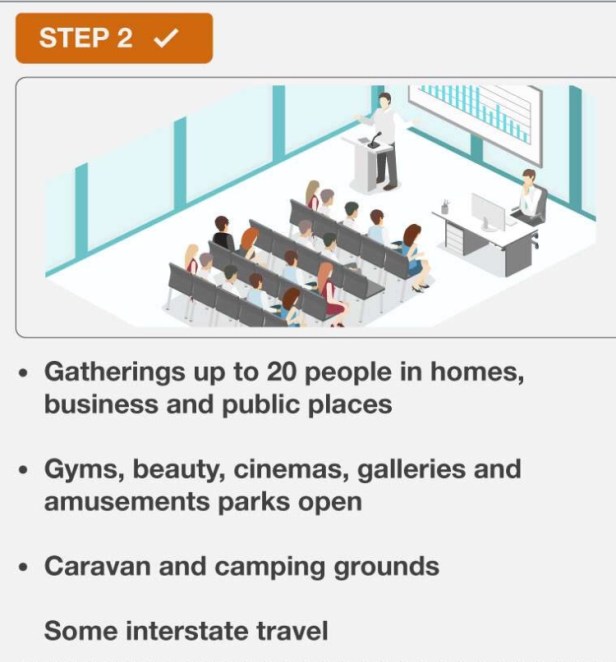 STEP 2 ✓

• Gatherings up to 20 people in homes, business and public places

• Gyms, beauty, cinemas, galleries and amusements parks open

• Caravan and camping grounds

Some interstate travel